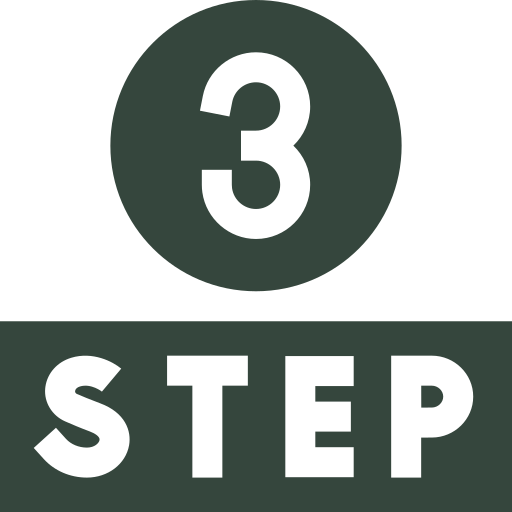 3

STEP